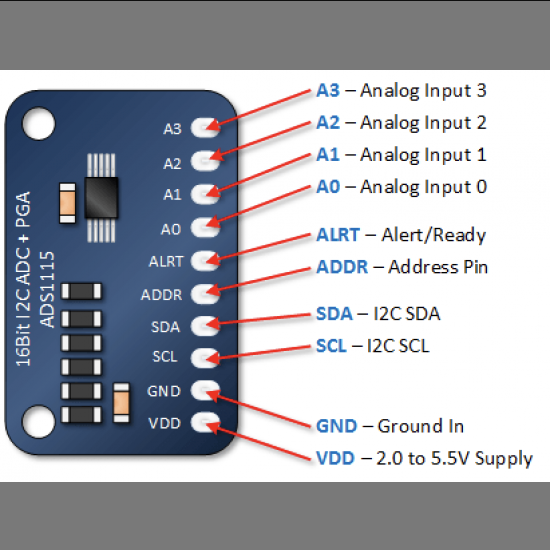 16Bit I2C ADC + PGA
ADS1115

A3
A2
A1
A0
ALRT
ADDR
SDA
SCL
GND
VDD

A3 – Analog Input 3
A2 – Analog Input 2
A1 – Analog Input 1
A0 – Analog Input 0
ALRT – Alert/Ready
ADDR – Address Pin
SDA – I2C SDA
SCL – I2C SCL
GND – Ground In
VDD – 2.0 to 5.5V Supply